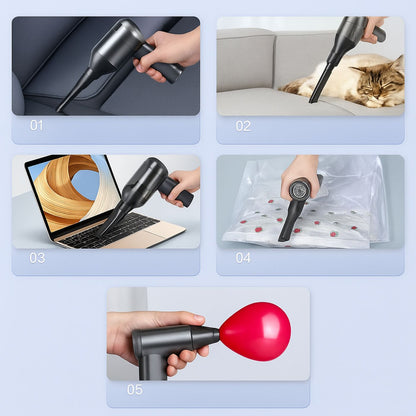 01

02

03

04

05